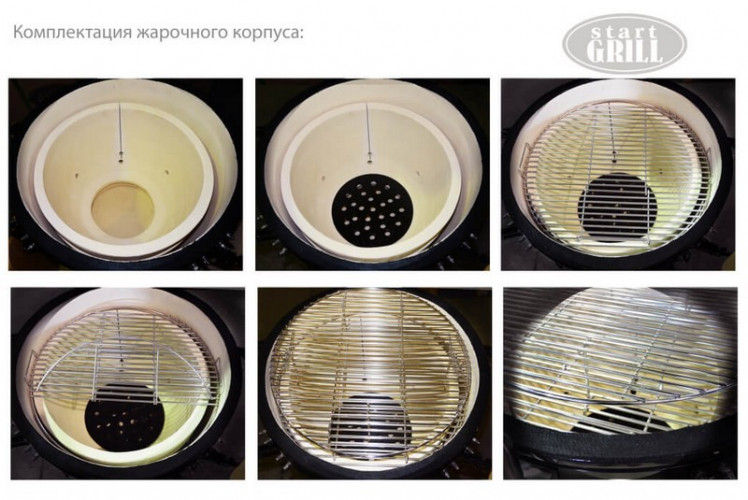 Комплектация жарочного корпуса:

start GRILL